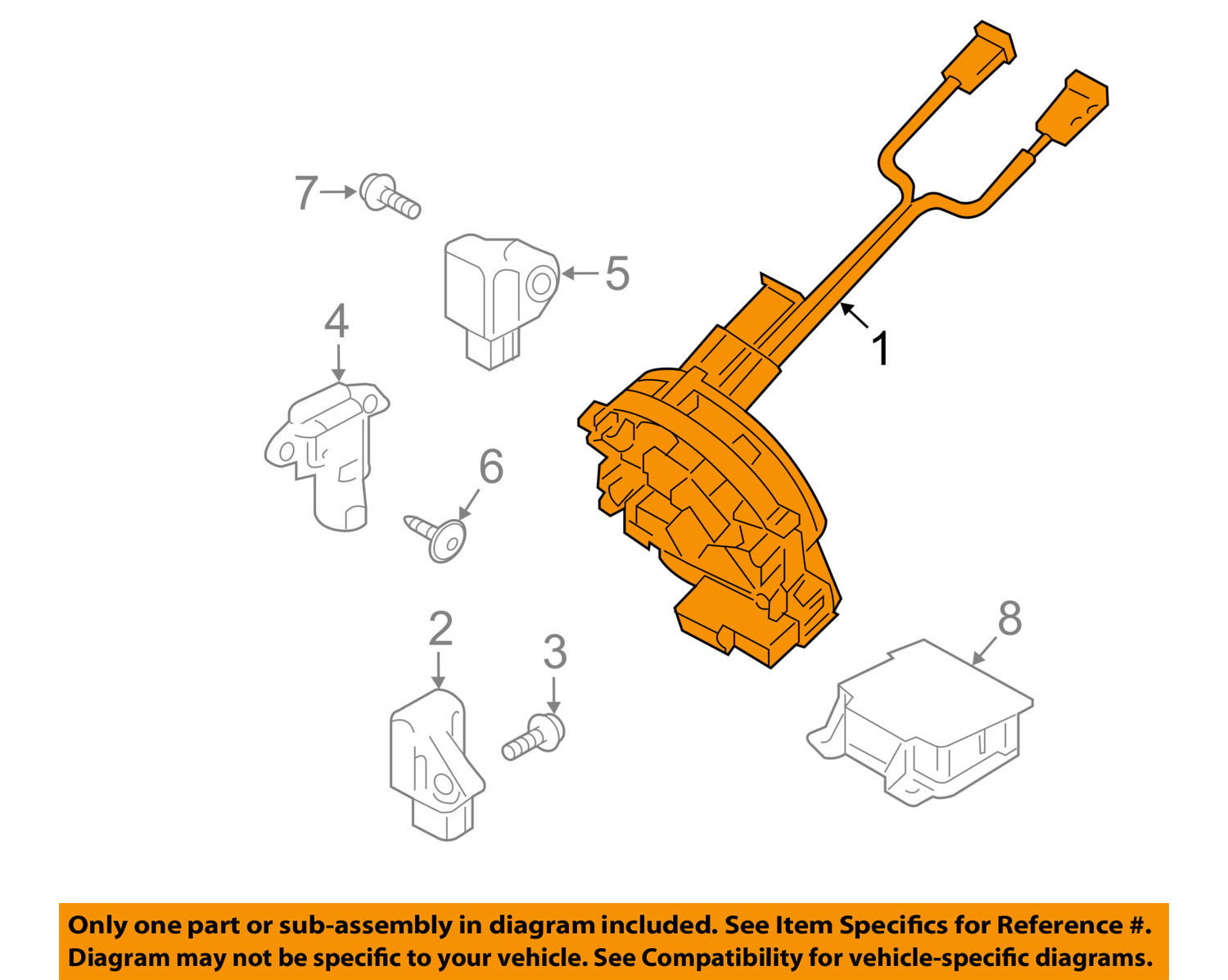 7
5
4
1
6
2
3
8

Only one part or sub-assembly in diagram included. See Item Specifics for Reference #.
Diagram may not be specific to your vehicle. See Compatibility for vehicle-specific diagrams.