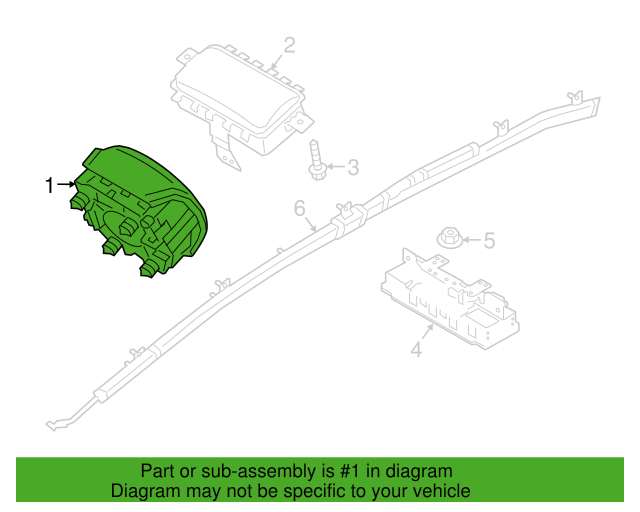 2
1
3
6
5
4

Part or sub-assembly is #1 in diagram
Diagram may not be specific to your vehicle