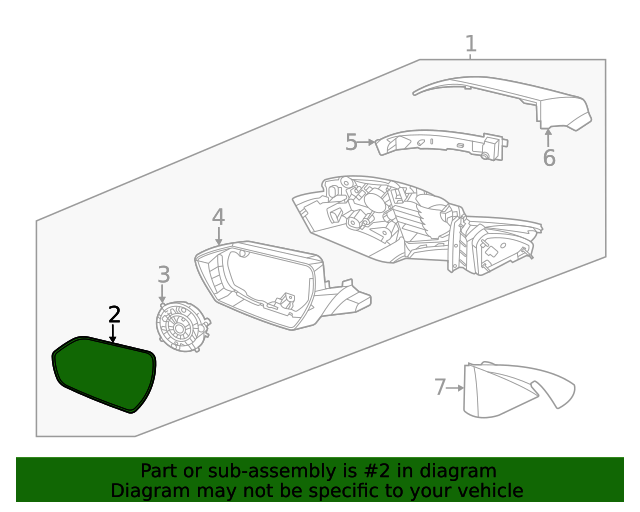 1
5
6
4
3
2
7

Part or sub-assembly is #2 in diagram
Diagram may not be specific to your vehicle