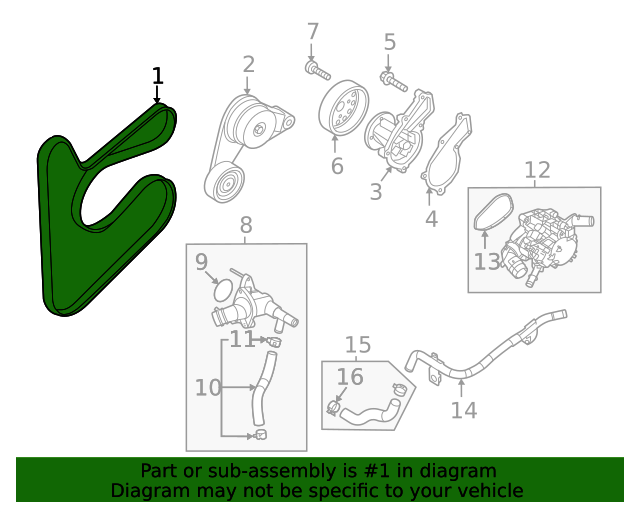 1
2
7
5
6
3
4
12
13
8
9
11
10
15
16
14

Part or sub-assembly is #1 in diagram
Diagram may not be specific to your vehicle