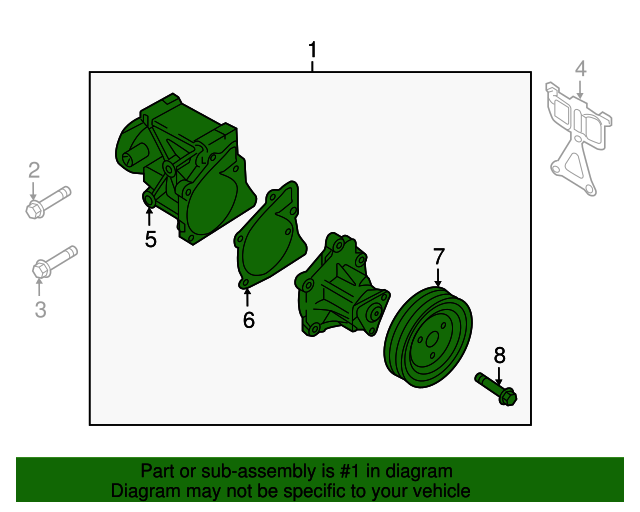 1
4
2
5
3
6
7
8

Part or sub-assembly is #1 in diagram
Diagram may not be specific to your vehicle