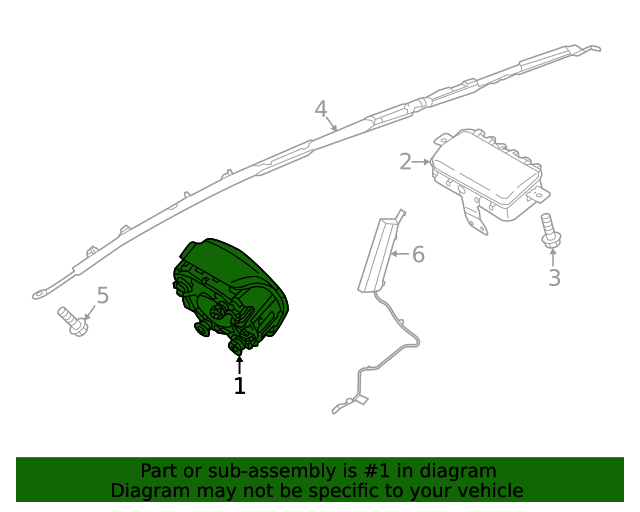 4

2

6

3

5

1

Part or sub-assembly is #1 in diagram
Diagram may not be specific to your vehicle