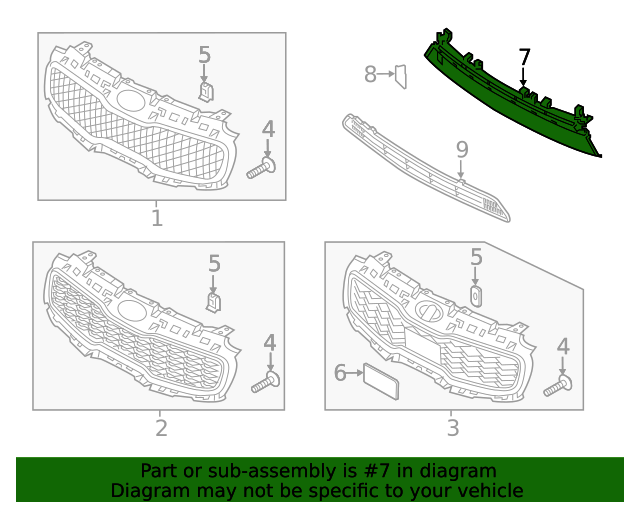 5
4
1
8
7
9
5
4
2
5
6
4
3

Part or sub-assembly is #7 in diagram
Diagram may not be specific to your vehicle