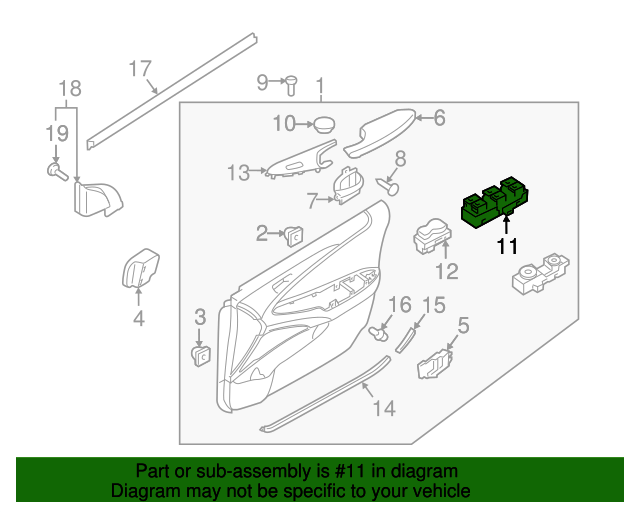 17
18
19
9
1
10
6
13
8
7
2
11
12
4
3
16
15
5
14

Part or sub-assembly is #11 in diagram
Diagram may not be specific to your vehicle