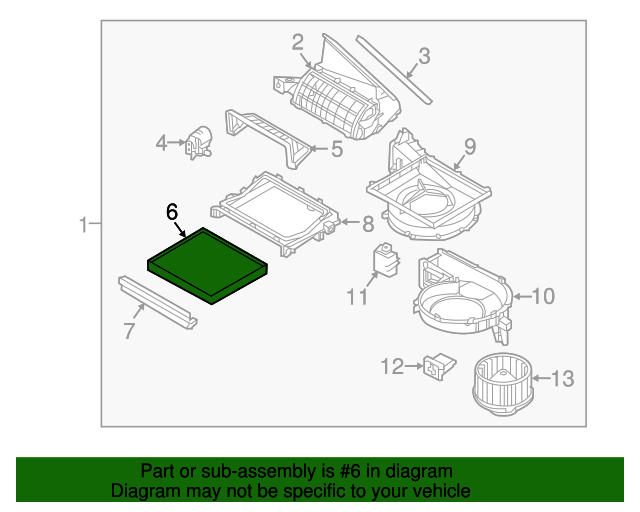 2
3
4
5
9
1
6
8
11
10
7
12
13

Part or sub-assembly is #6 in diagram
Diagram may not be specific to your vehicle