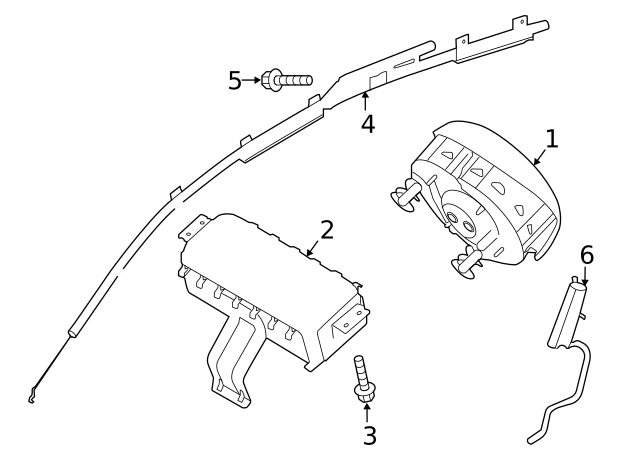 5
4
1
2
6
3