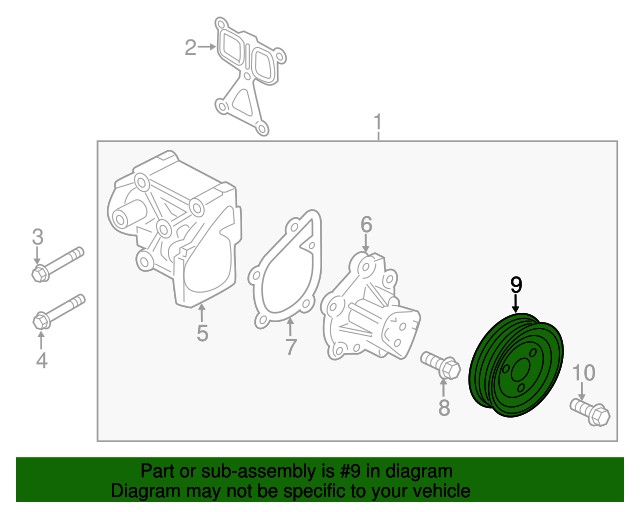 2
1
3
4
5
6
7
8
9
10

Part or sub-assembly is #9 in diagram
Diagram may not be specific to your vehicle