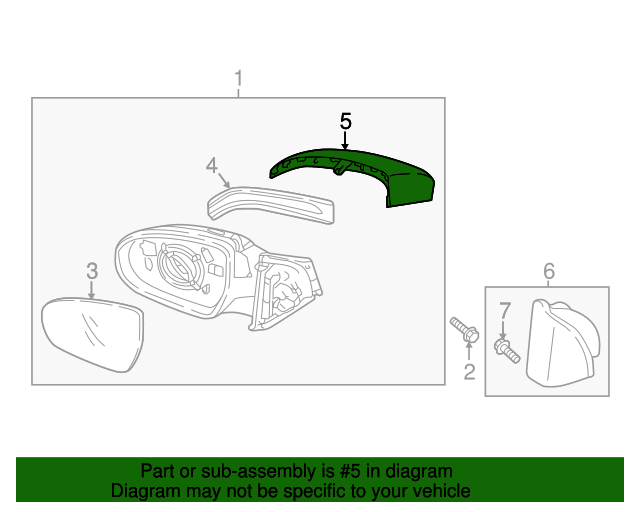 1
5
4
3
6
7
2

Part or sub-assembly is #5 in diagram
Diagram may not be specific to your vehicle