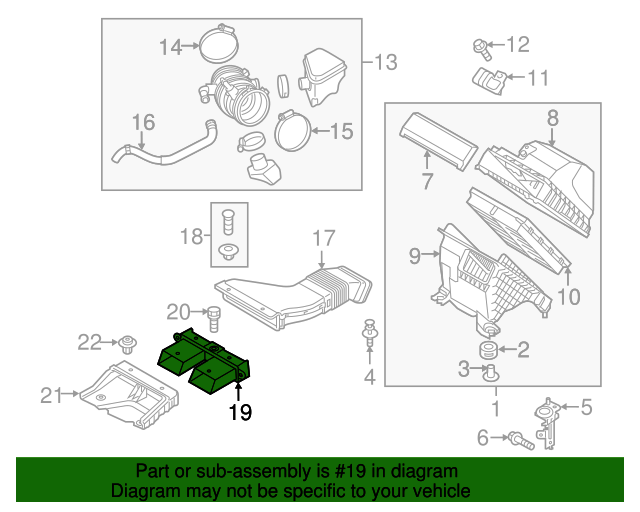 14
13
12
11
16
15
8
7
18
17
9
10
20
22
2
3
4
21
19
1
5
6

Part or sub-assembly is #19 in diagram
Diagram may not be specific to your vehicle