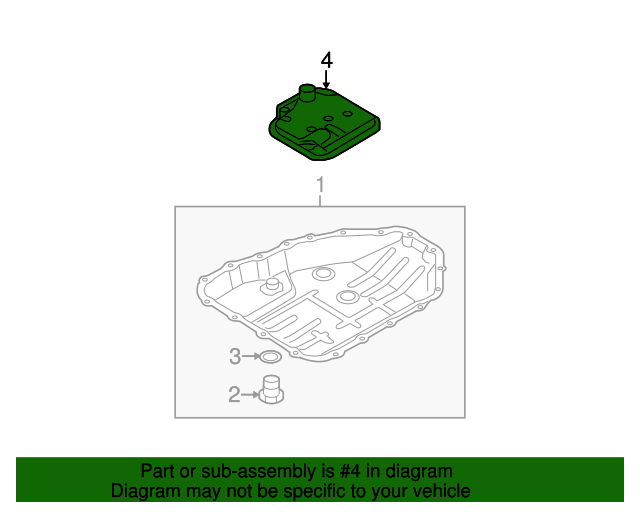 4

1

3

2

Part or sub-assembly is #4 in diagram
Diagram may not be specific to your vehicle