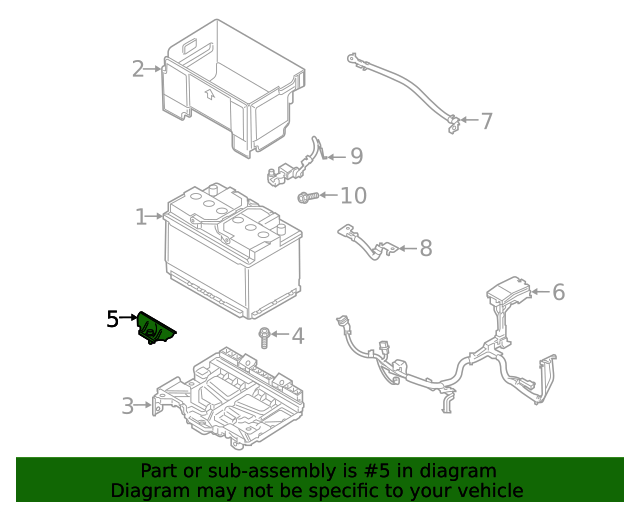 2
7
9
10
1
8
6
5
4
3

Part or sub-assembly is #5 in diagram
Diagram may not be specific to your vehicle