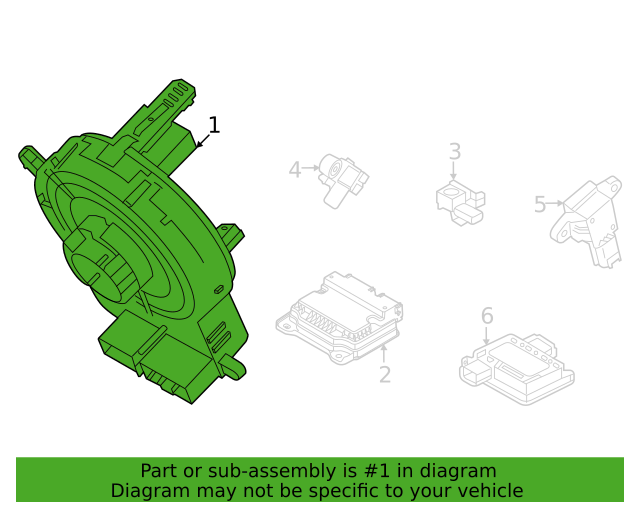 1
4
3
5
2
6

Part or sub-assembly is #1 in diagram
Diagram may not be specific to your vehicle