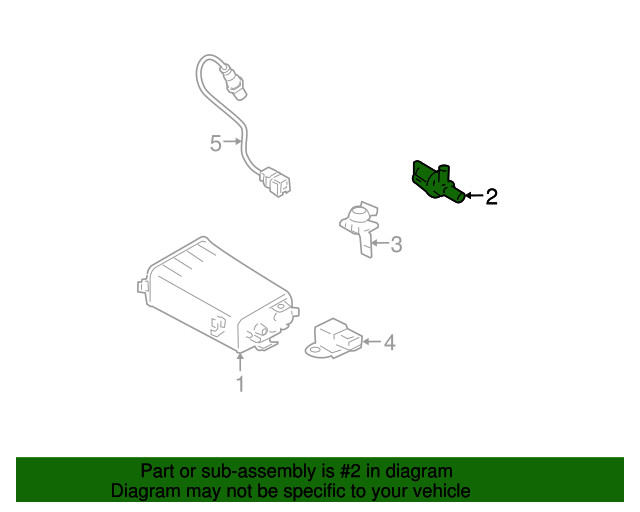 5

2

3

4

1

Part or sub-assembly is #2 in diagram
Diagram may not be specific to your vehicle